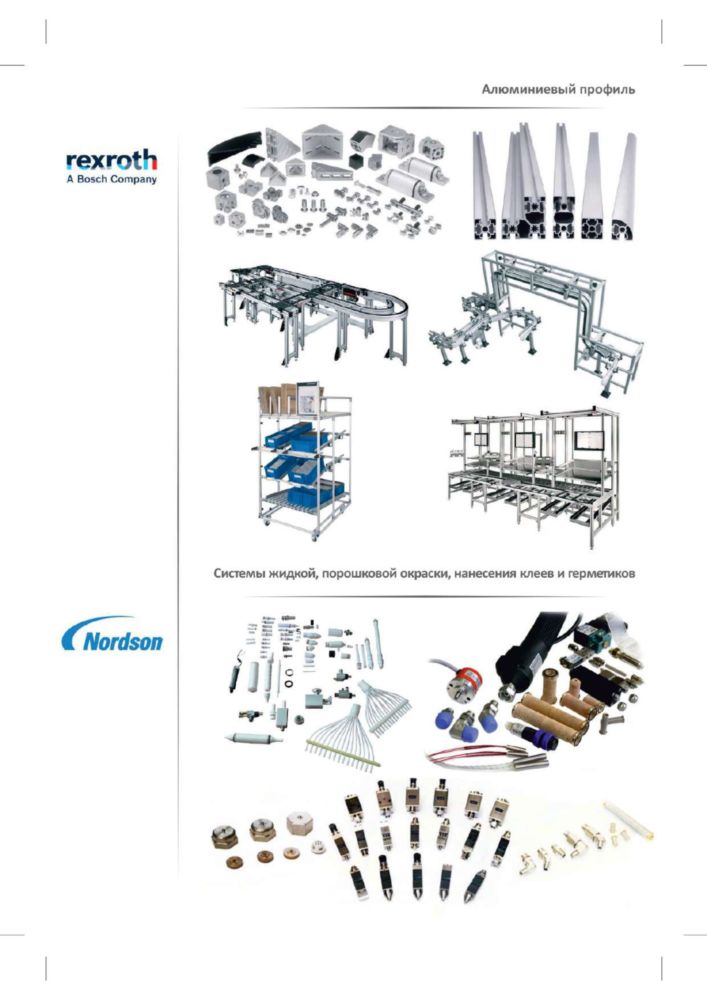 Алюминиевый профиль

rexroth
A Bosch Company

Системы жидкой, порошковой окраски, нанесения клеев и герметиков

Nordson